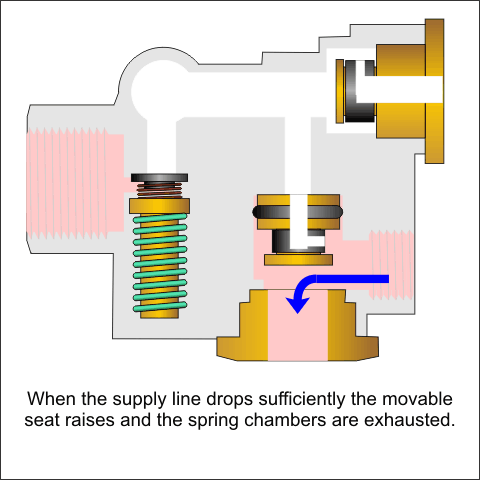 When the supply line drops sufficiently the movable seat raises and the spring chambers are exhausted.