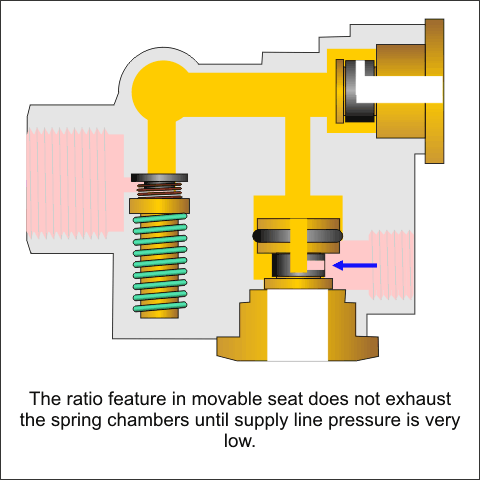 The ratio feature in movable seat does not exhaust the spring chambers until supply line pressure is very low.