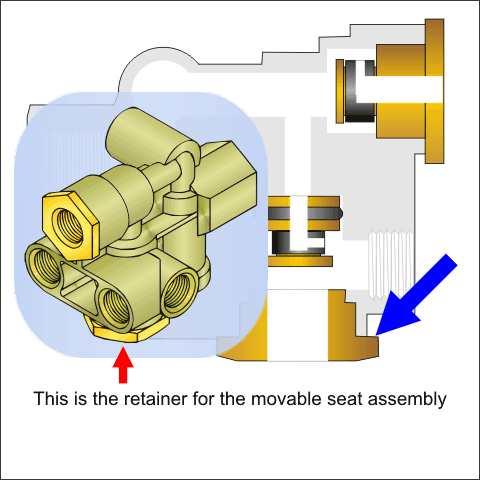 This is the retainer for the movable seat assembly