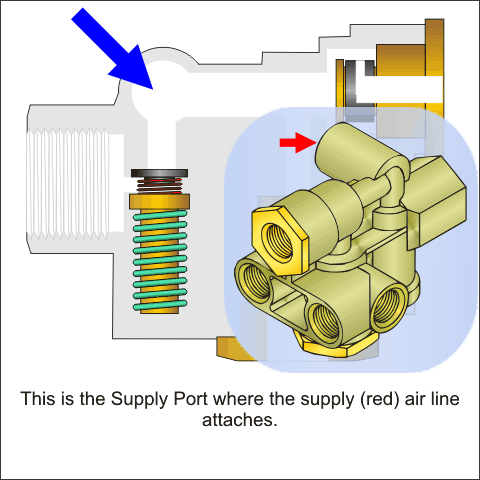 This is the Supply Port where the supply (red) air line attaches.